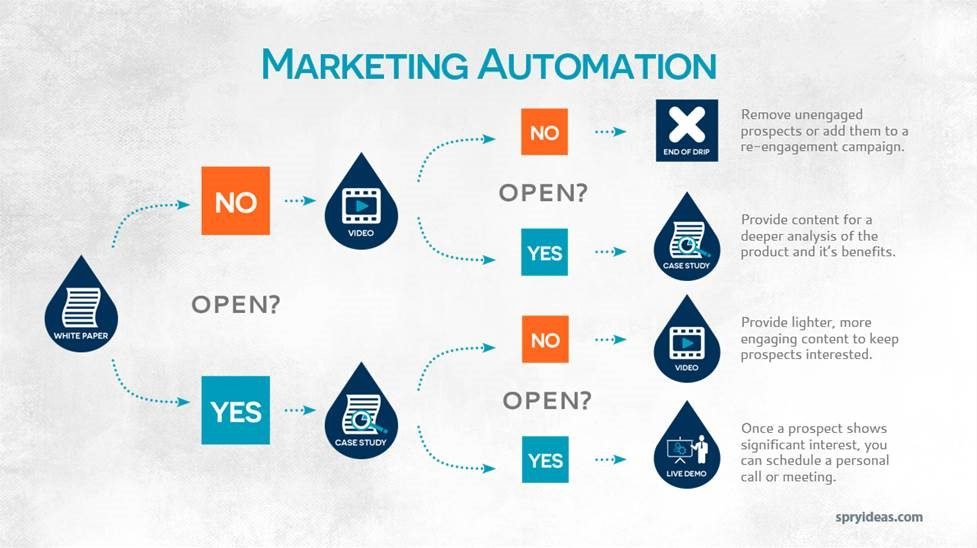 MARKETING AUTOMATION

WHITE PAPER

OPEN?

NO

VIDEO

OPEN?

NO

END OF DRIP

Remove unengaged prospects or add them to a re-engagement campaign.

YES

CASE STUDY

Provide content for a deeper analysis of the product and it's benefits.

YES

CASE STUDY

OPEN?

NO

VIDEO

Provide lighter, more engaging content to keep prospects interested.

YES

LIVE DEMO

Once a prospect shows significant interest, you can schedule a personal call or meeting.

spryideas.com