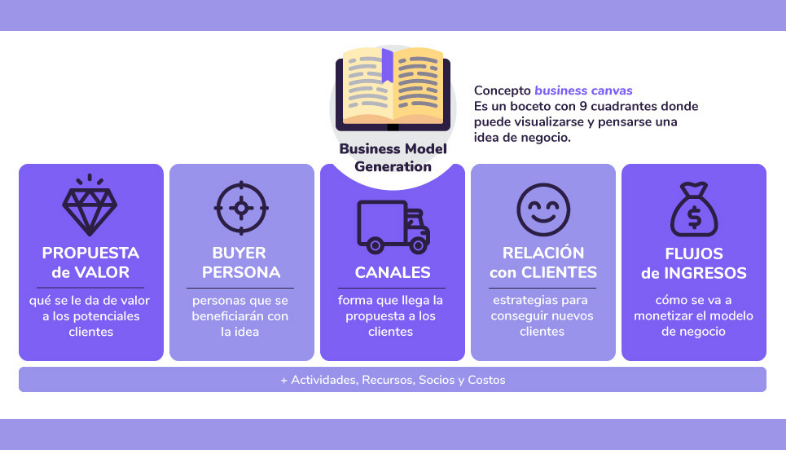 Business Model Generation

Concepto business canvas
Es un boceto con 9 cuadrantes donde puede visualizarse y pensarse una idea de negocio.

PROPUESTA de VALOR
qué se le da de valor a los potenciales clientes

BUYER PERSONA
personas que se beneficiarán con la idea

CANALES
forma que llega la propuesta a los clientes

RELACIÓN con CLIENTES
estrategias para conseguir nuevos clientes

FLUJOS de INGRESOS
cómo se va a monetizar el modelo de negocio

+ Actividades, Recursos, Socios y Costos