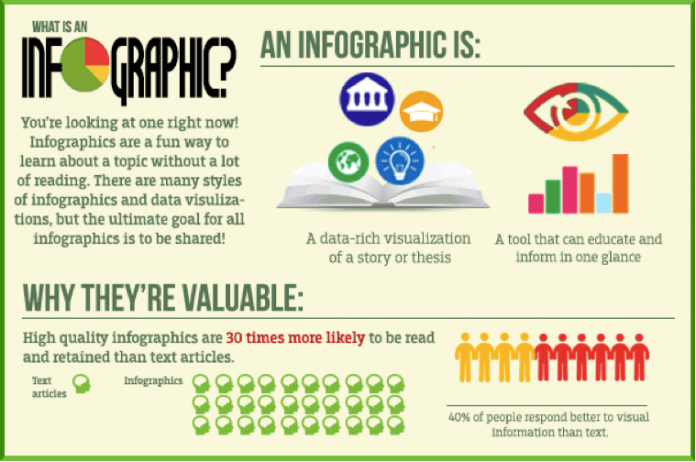 WHAT IS AN
INFOGRAPHIC?

You're looking at one right now! Infographics are a fun way to learn about a topic without a lot of reading. There are many styles of infographics and data visulizations, but the ultimate goal for all infographics is to be shared!

AN INFOGRAPHIC IS:

A data-rich visualization of a story or thesis

A tool that can educate and inform in one glance

WHY THEY'RE VALUABLE:

High quality infographics are 30 times more likely to be read and retained than text articles.

Text articles

Infographics

40% of people respond better to visual information than text.