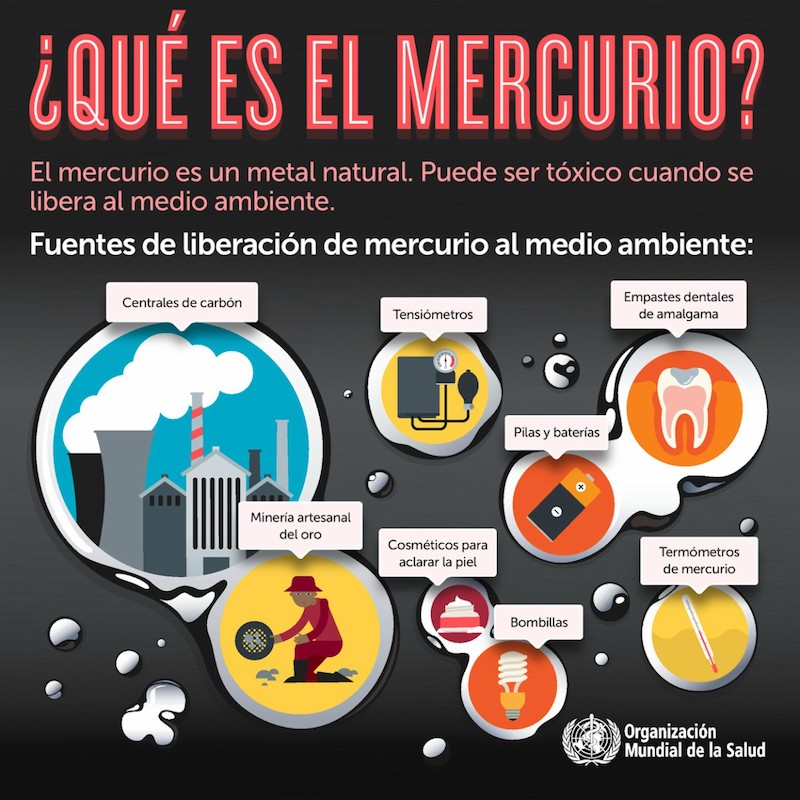 ¿QUÉ ES EL MERCURIO?

El mercurio es un metal natural. Puede ser tóxico cuando se libera al medio ambiente.

Fuentes de liberación de mercurio al medio ambiente:

Centrales de carbón

Tensiómetros

Empastes dentales de amalgama

Pilas y baterías

Minería artesanal del oro

Cosméticos para aclarar la piel

Termómetros de mercurio

Bombillas

Organización Mundial de la Salud